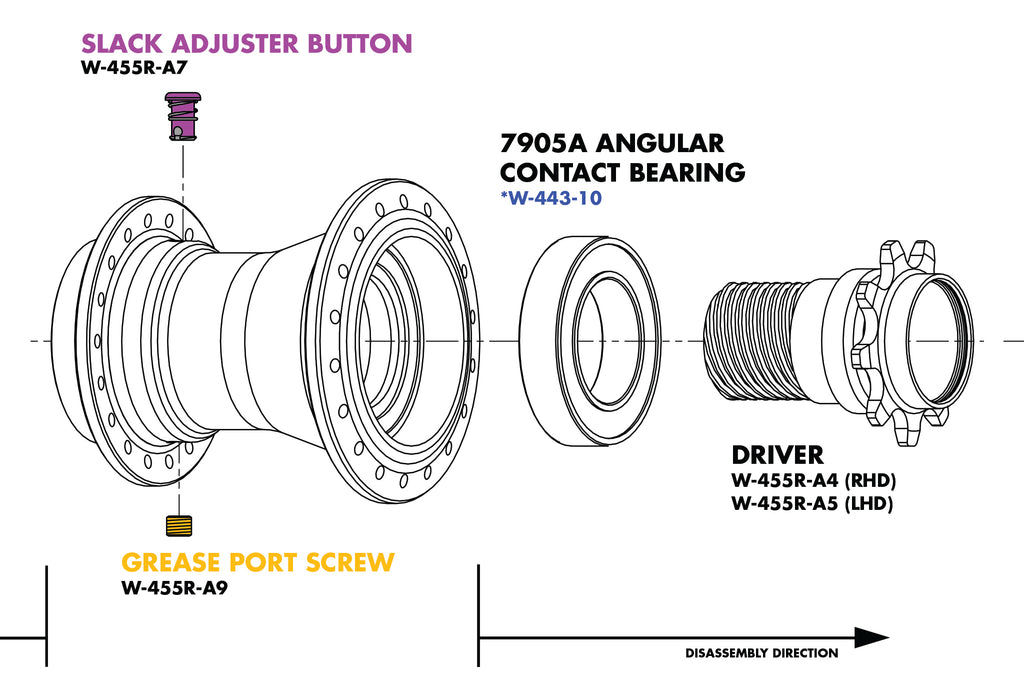 SLACK ADJUSTER BUTTON
W-455R-A7

7905A ANGULAR CONTACT BEARING
*W-443-10

DRIVER
W-455R-A4 (RHD)
W-455R-A5 (LHD)

GREASE PORT SCREW
W-455R-A9

DISASSEMBLY DIRECTION